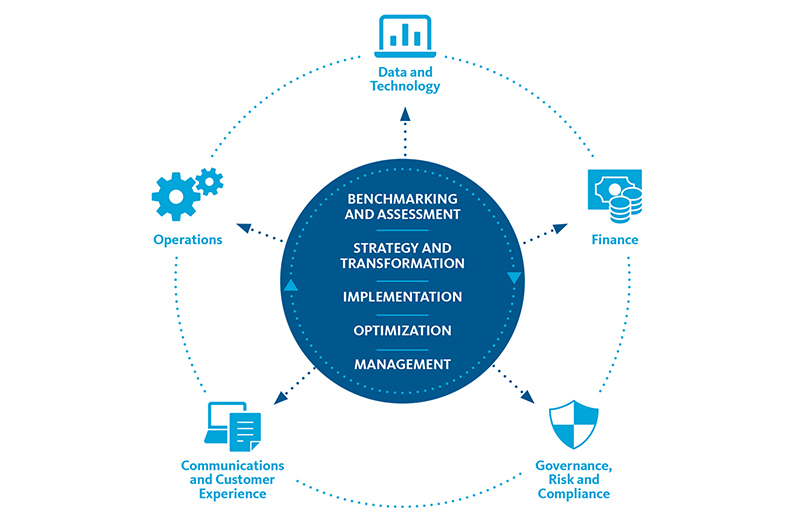 Data and Technology

Operations

Finance

BENCHMARKING AND ASSESSMENT

STRATEGY AND TRANSFORMATION

IMPLEMENTATION

OPTIMIZATION

MANAGEMENT

Communications and Customer Experience

Governance, Risk and Compliance