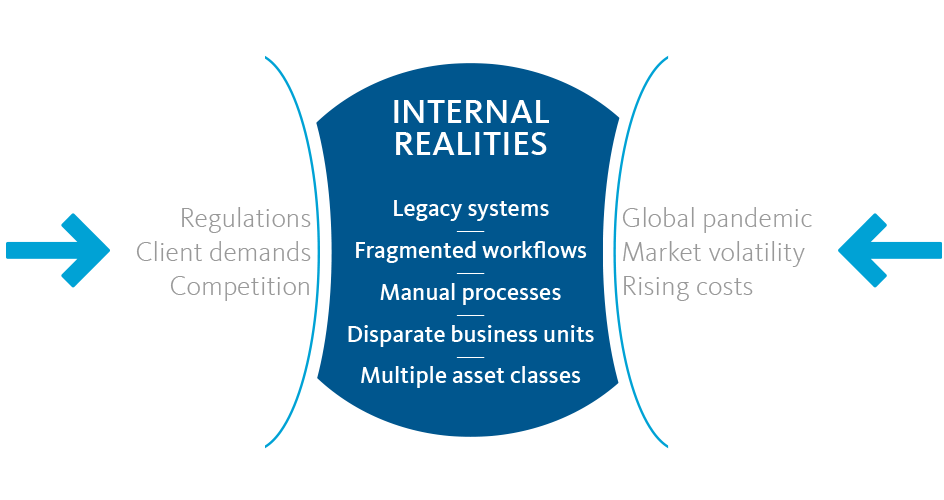 Regulations
Client demands
Competition

INTERNAL REALITIES

Legacy systems
Fragmented workflows
Manual processes
Disparate business units
Multiple asset classes

Global pandemic
Market volatility
Rising costs