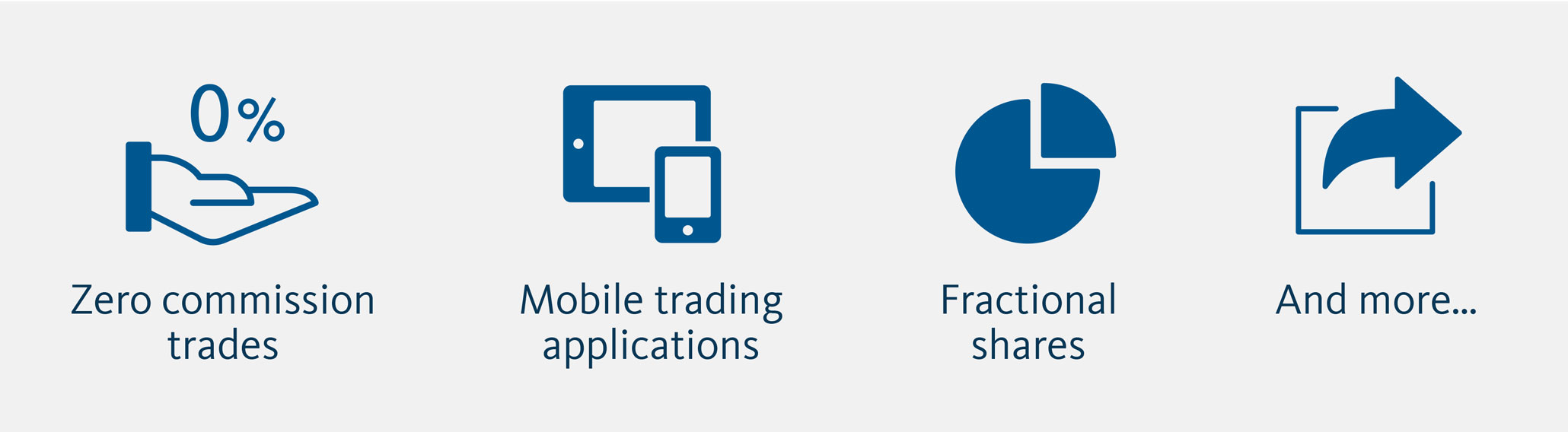 0%

Zero commission trades

Mobile trading applications

Fractional shares

And more...