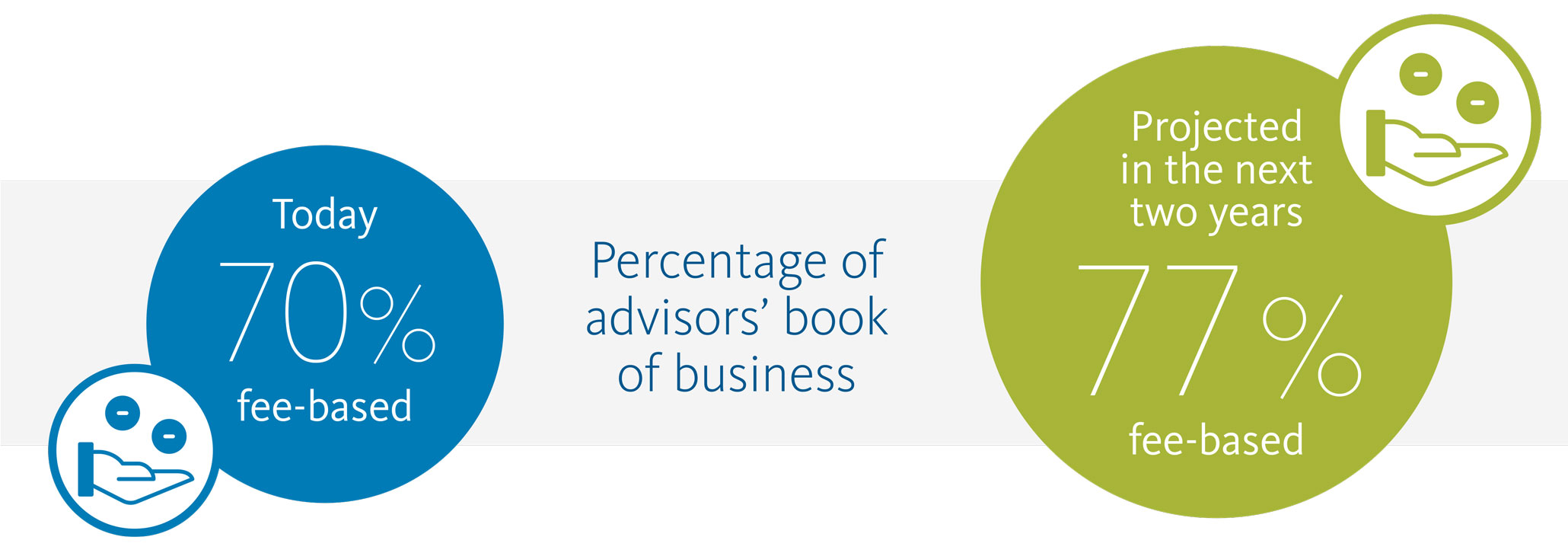 Today
70%
fee-based

Percentage of advisors’ book of business

Projected in the next two years
77%
fee-based