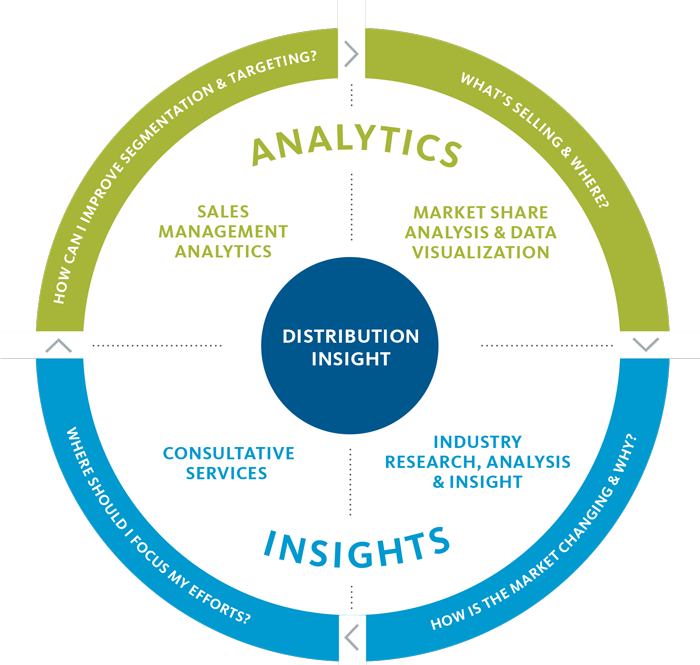 HOW CAN I IMPROVE SEGMENTATION & TARGETING?

WHAT'S SELLING & WHERE?

ANALYTICS

SALES MANAGEMENT ANALYTICS

MARKET SHARE ANALYSIS & DATA VISUALIZATION

DISTRIBUTION INSIGHT

CONSULTATIVE SERVICES

INDUSTRY RESEARCH, ANALYSIS & INSIGHT

INSIGHTS

WHERE SHOULD I FOCUS MY EFFORTS?

HOW IS THE MARKET CHANGING & WHY?